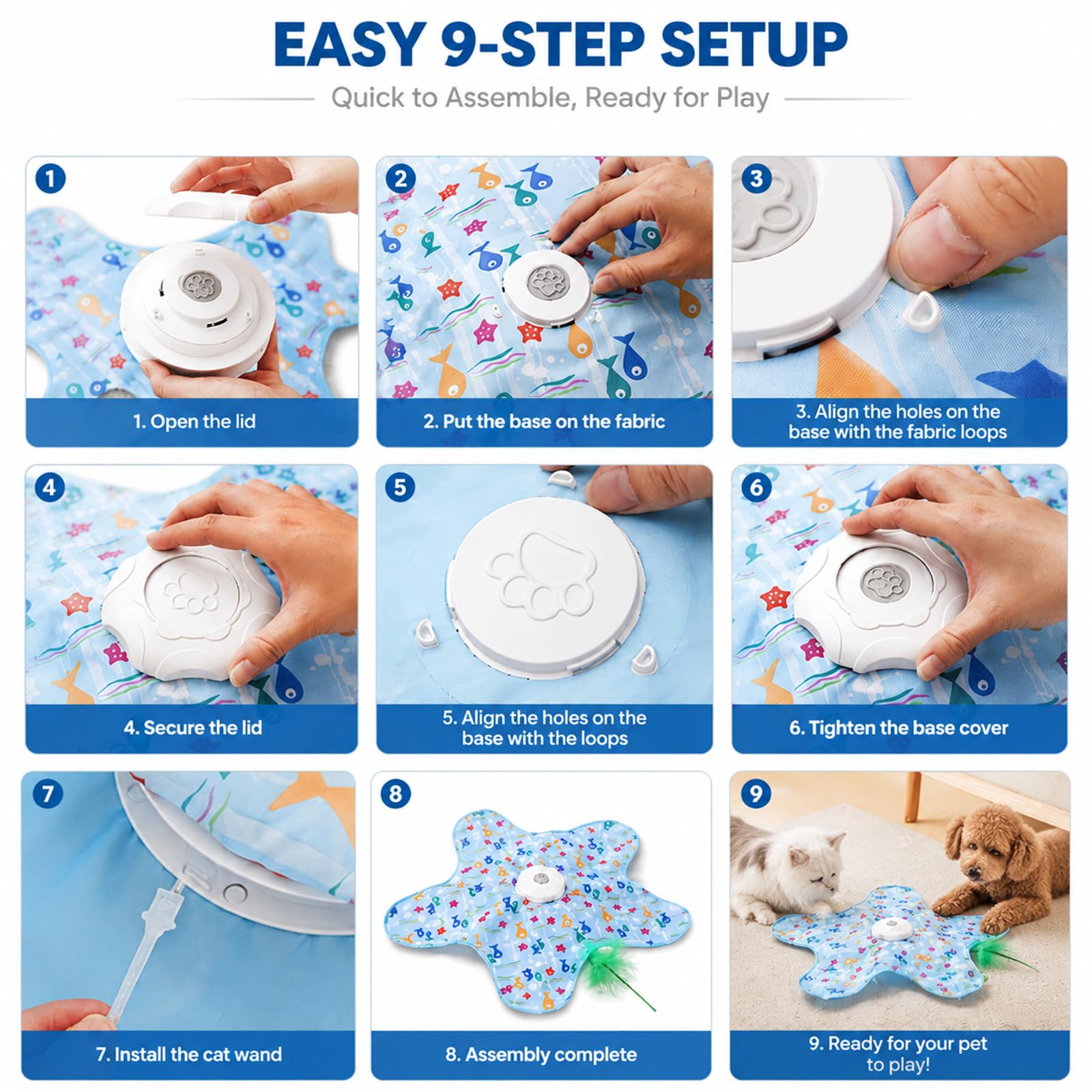 EASY 9-STEP SETUP

Quick to Assemble, Ready for Play

1

1. Open the lid

2

2. Put the base on the fabric

3

3. Align the holes on the base with the fabric loops

4

4. Secure the lid

5

5. Align the holes on the base with the loops

6

6. Tighten the base cover

7

7. Install the cat wand

8

8. Assembly complete

9

9. Ready for your pet to play!